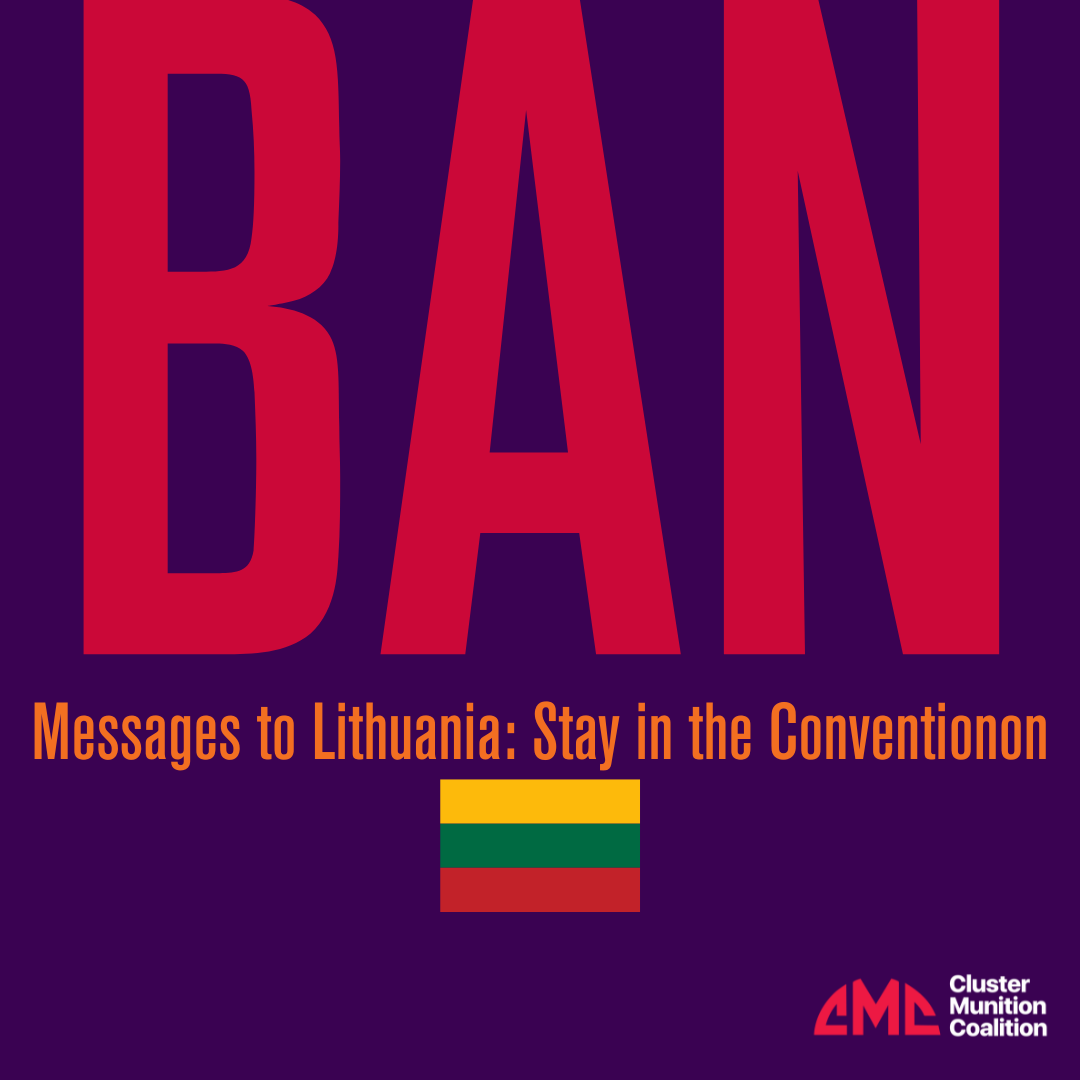 BAN

Messages to Lithuania: Stay in the Conventionon

CMC Cluster Munition Coalition